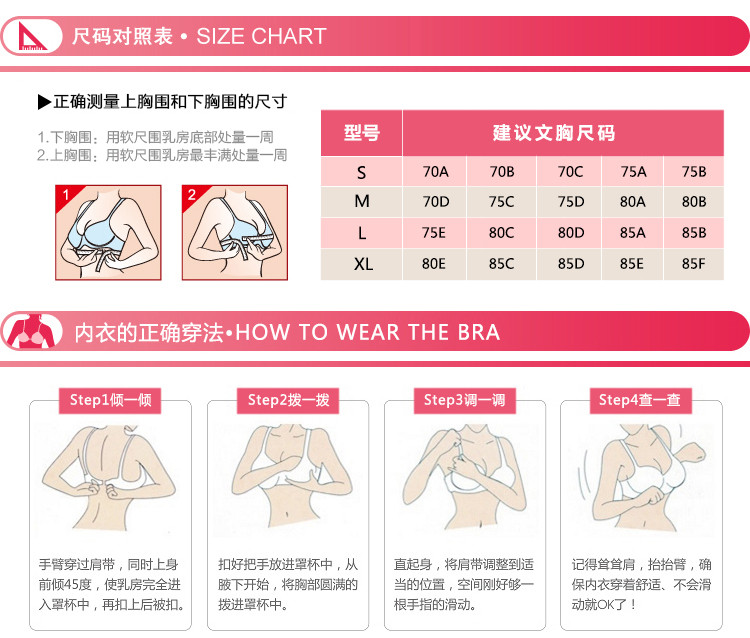 尺码对照表 • SIZE CHART

▶正确测量上胸围和下胸围的尺寸

1.下胸围：用软尺围乳房底部处量一周
2.上胸围：用软尺围乳房最丰满处量一周

1

2

| 型号 | 建议文胸尺码 | | | | |
|---|---|---|---|---|---|
| S | 70A | 70B | 70C | 75A | 75B |
| M | 70D | 75C | 75D | 80A | 80B |
| L | 75E | 80C | 80D | 85A | 85B |
| XL | 80E | 85C | 85D | 85E | 85F |

内衣的正确穿法•HOW TO WEAR THE BRA

Step1倾一倾

手臂穿过肩带，同时上身前倾45度，使乳房完全进入罩杯中，再扣上后被扣。

Step2拨一拨

扣好把手放进罩杯中，从腋下开始，将胸部圆满的拨进罩杯中。

Step3调一调

直起身，将肩带调整到适当的位置，空间刚好够一根手指的滑动。

Step4查一查

记得耸耸肩，抬抬臂，确保内衣穿着舒适、不会滑动就OK了！